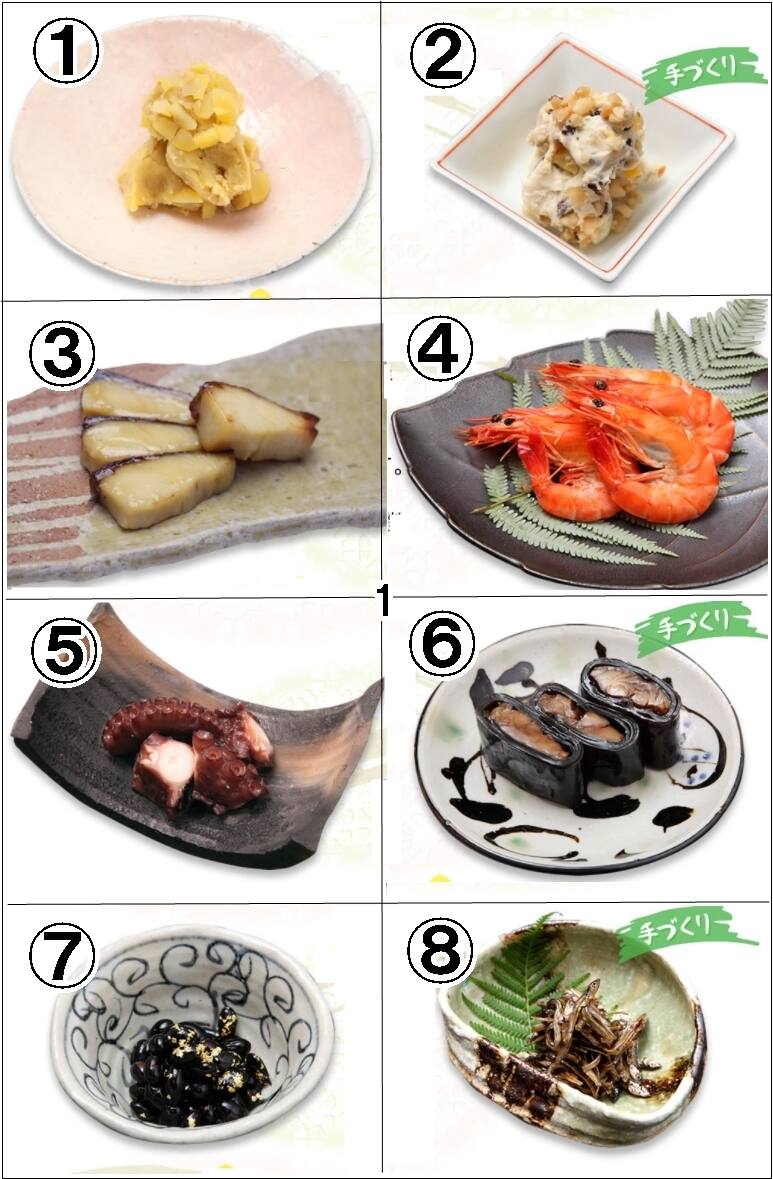 ①

②
手づくり

③

④

1

⑤

⑥
手づくり

⑦

⑧
手づくり